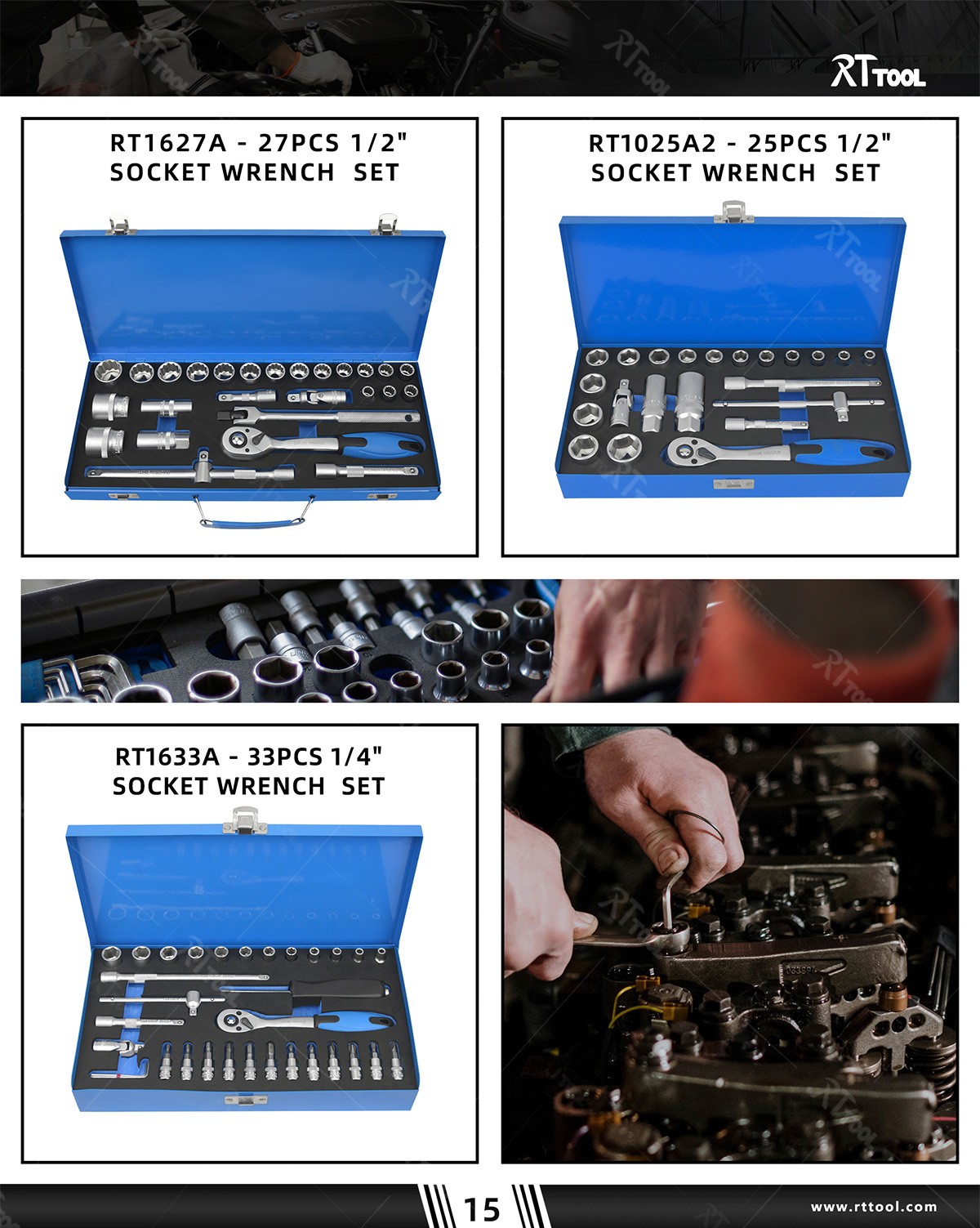 RT TOOL

RT1627A - 27PCS 1/2" SOCKET WRENCH SET

RT1025A2 - 25PCS 1/2" SOCKET WRENCH SET

RT1633A - 33PCS 1/4" SOCKET WRENCH SET

15

www.rttool.com